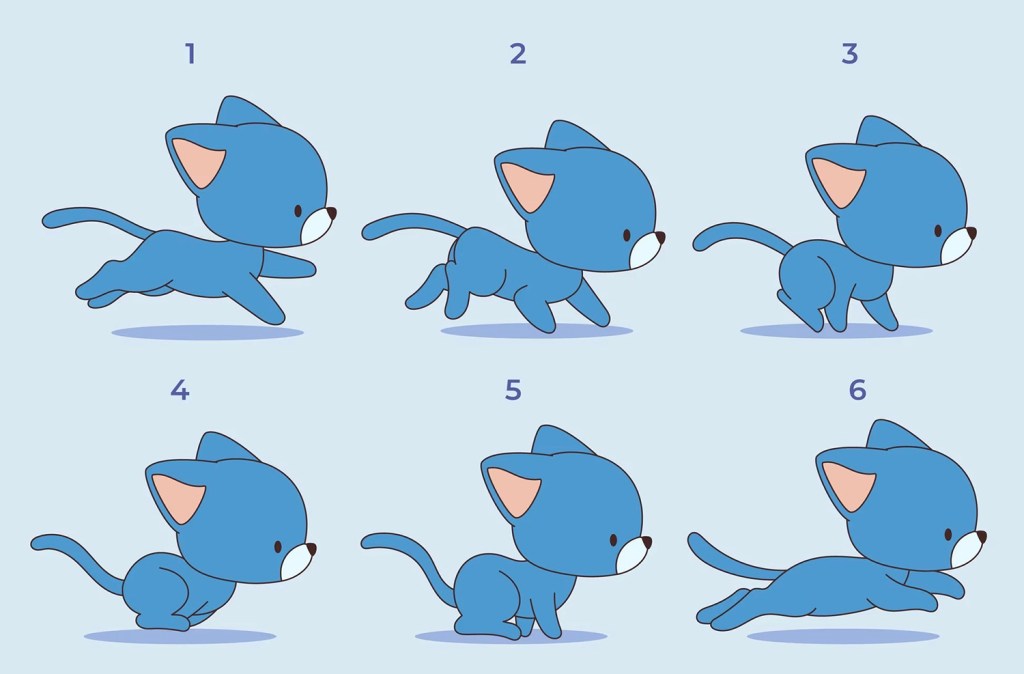 1
2
3
4
5
6